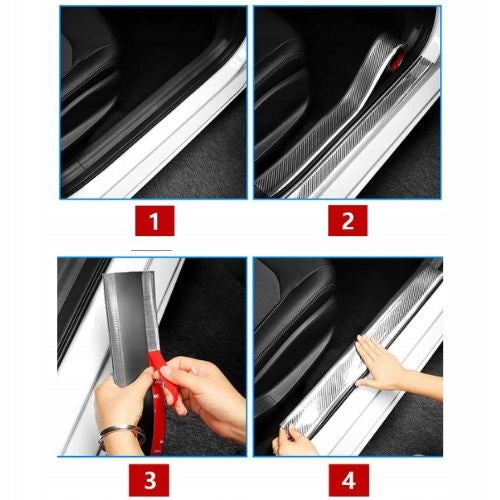 1

2

3

4